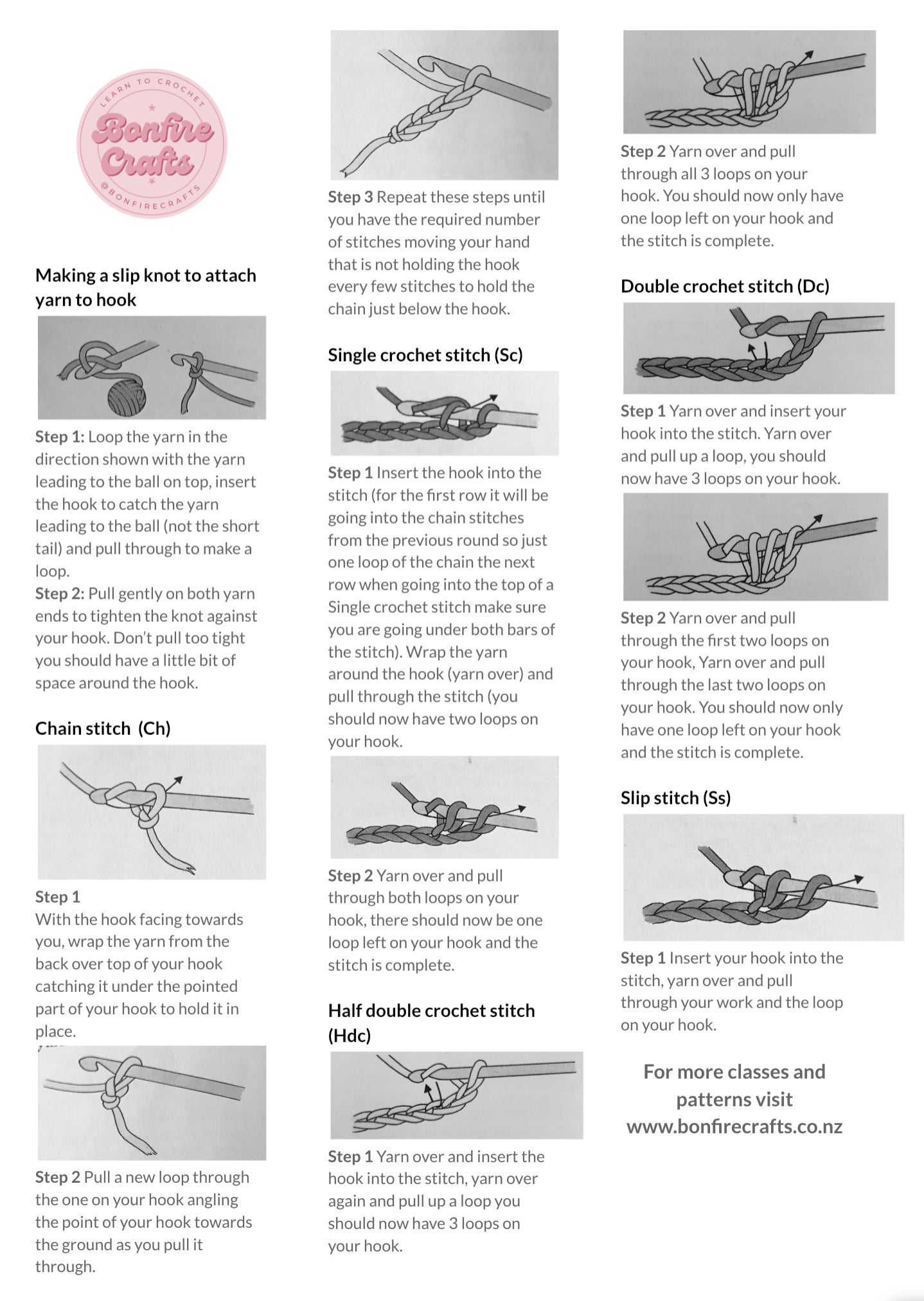 LEARN TO CROCHET
Bonfire Crafts
@BONFIRECRAFTS

Making a slip knot to attach yarn to hook

Step 1: Loop the yarn in the direction shown with the yarn leading to the ball on top, insert the hook to catch the yarn leading to the ball (not the short tail) and pull through to make a loop.
Step 2: Pull gently on both yarn ends to tighten the knot against your hook. Don't pull too tight you should have a little bit of space around the hook.

Chain stitch (Ch)

Step 1
With the hook facing towards you, wrap the yarn from the back over top of your hook catching it under the pointed part of your hook to hold it in place.

Step 2 Pull a new loop through the one on your hook angling the point of your hook towards the ground as you pull it through.

Step 3 Repeat these steps until you have the required number of stitches moving your hand that is not holding the hook every few stitches to hold the chain just below the hook.

Single crochet stitch (Sc)

Step 1 Insert the hook into the stitch (for the first row it will be going into the chain stitches from the previous round so just one loop of the chain the next row when going into the top of a Single crochet stitch make sure you are going under both bars of the stitch). Wrap the yarn around the hook (yarn over) and pull through the stitch (you should now have two loops on your hook.

Step 2 Yarn over and pull through both loops on your hook, there should now be one loop left on your hook and the stitch is complete.

Half double crochet stitch (Hdc)

Step 1 Yarn over and insert the hook into the stitch, yarn over again and pull up a loop you should now have 3 loops on your hook.

Step 2 Yarn over and pull through all 3 loops on your hook. You should now only have one loop left on your hook and the stitch is complete.

Double crochet stitch (Dc)

Step 1 Yarn over and insert your hook into the stitch. Yarn over and pull up a loop, you should now have 3 loops on your hook.

Step 2 Yarn over and pull through the first two loops on your hook, Yarn over and pull through the last two loops on your hook. You should now only have one loop left on your hook and the stitch is complete.

Slip stitch (Ss)

Step 1 Insert your hook into the stitch, yarn over and pull through your work and the loop on your hook.

For more classes and patterns visit www.bonfirecrafts.co.nz